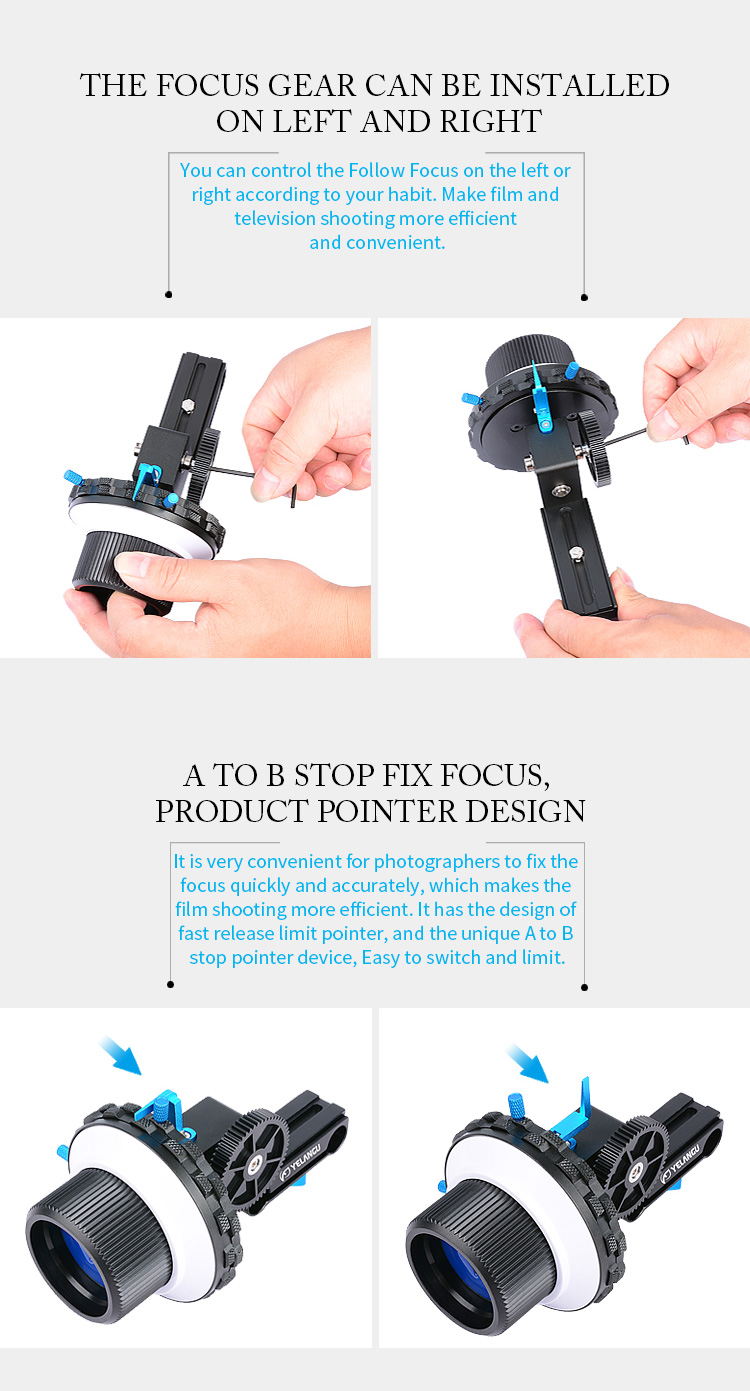 THE FOCUS GEAR CAN BE INSTALLED ON LEFT AND RIGHT

You can control the Follow Focus on the left or right according to your habit. Make film and television shooting more efficient and convenient.

A TO B STOP FIX FOCUS, PRODUCT POINTER DESIGN

It is very convenient for photographers to fix the focus quickly and accurately, which makes the film shooting more efficient. It has the design of fast release limit pointer, and the unique A to B stop pointer device, Easy to switch and limit.

YELANGU

YELANGU