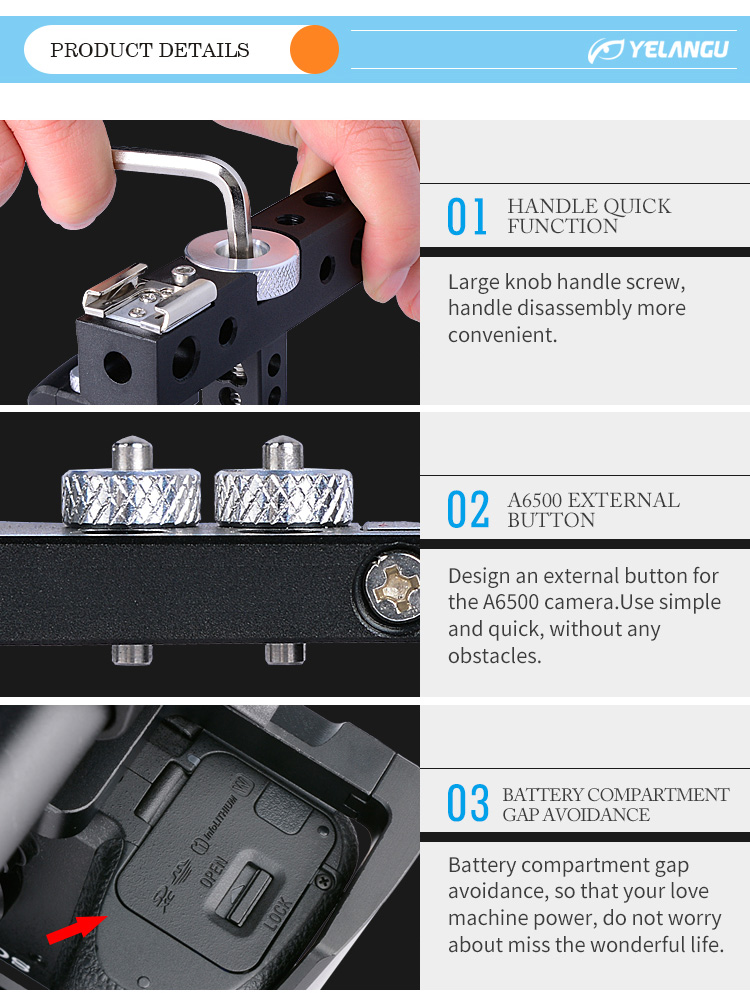 PRODUCT DETAILS

YELANGU

01 HANDLE QUICK FUNCTION

Large knob handle screw, handle disassembly more convenient.

02 A6500 EXTERNAL BUTTON

Design an external button for the A6500 camera.Use simple and quick, without any obstacles.

InfoLITHIUM

OPEN

LOCK

03 BATTERY COMPARTMENT GAP AVOIDANCE

Battery compartment gap avoidance, so that your love machine power, do not worry about miss the wonderful life.