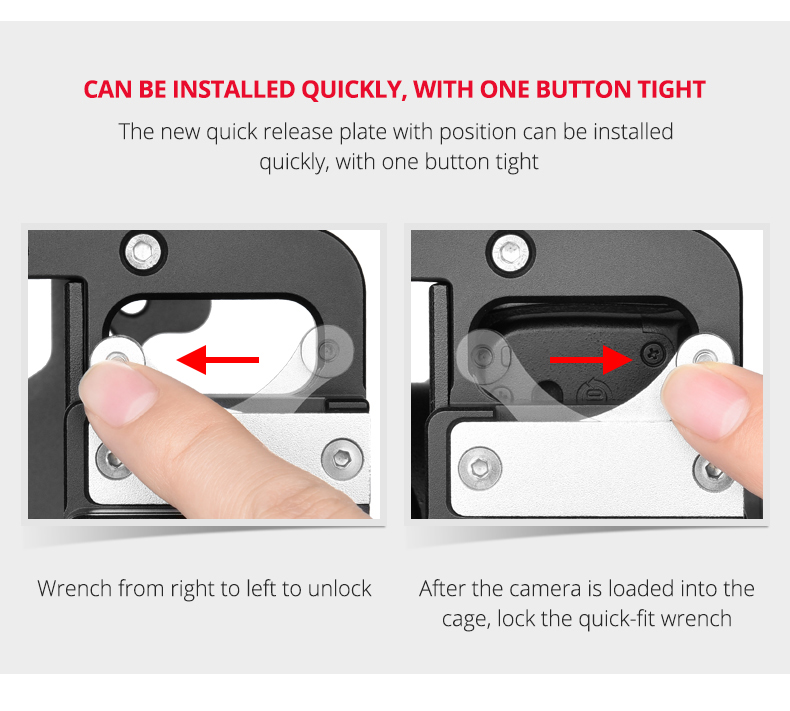 CAN BE INSTALLED QUICKLY, WITH ONE BUTTON TIGHT

The new quick release plate with position can be installed quickly, with one button tight

Wrench from right to left to unlock

After the camera is loaded into the cage, lock the quick-fit wrench