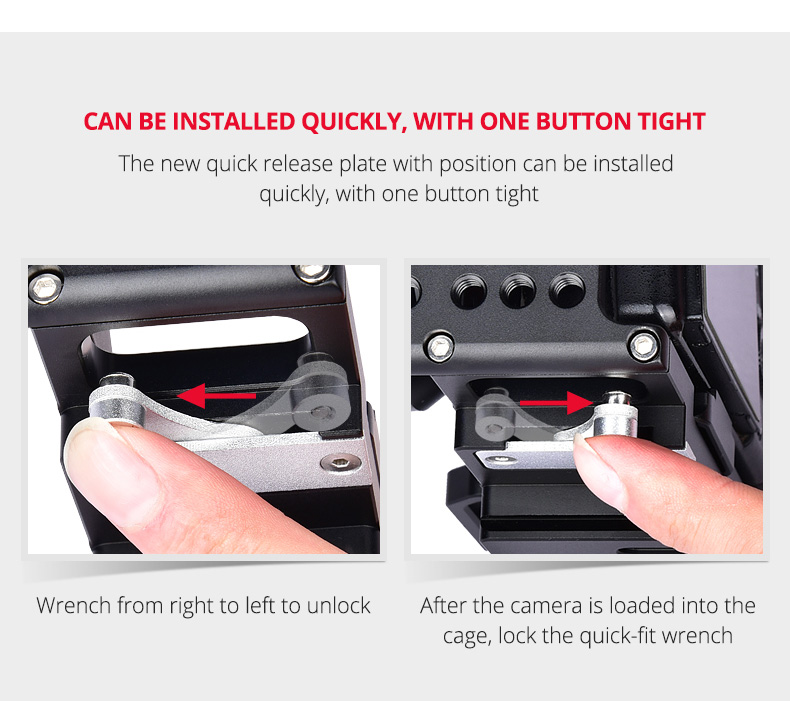 CAN BE INSTALLED QUICKLY, WITH ONE BUTTON TIGHT

The new quick release plate with position can be installed quickly, with one button tight

Wrench from right to left to unlock

After the camera is loaded into the cage, lock the quick-fit wrench