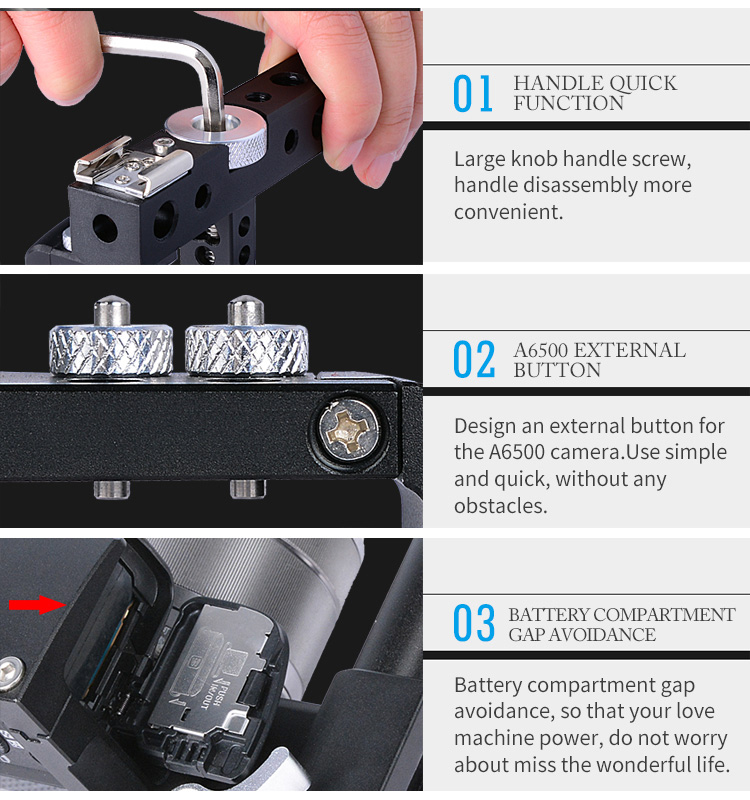 01 HANDLE QUICK FUNCTION

Large knob handle screw, handle disassembly more convenient.

02 A6500 EXTERNAL BUTTON

Design an external button for the A6500 camera.Use simple and quick, without any obstacles.

03 BATTERY COMPARTMENT GAP AVOIDANCE

Battery compartment gap avoidance, so that your love machine power, do not worry about miss the wonderful life.

PUSH

IN/OUT